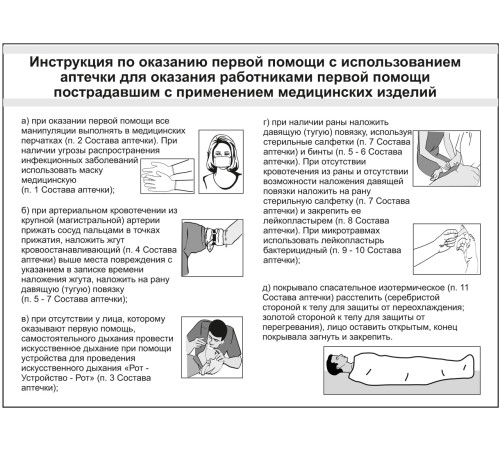 Инструкция по оказанию первой помощи с использованием аптечки для оказания работниками первой помощи пострадавшим с применением медицинских изделий

а) при оказании первой помощи все манипуляции выполнять в медицинских перчатках (п. 2 Состава аптечки). При наличии угрозы распространения инфекционных заболеваний использовать маску медицинскую (п. 1 Состава аптечки);

б) при артериальном кровотечении из крупной (магистральной) артерии прижать сосуд пальцами в точках прижатия, наложить жгут кровоостанавливающий (п. 4 Состава аптечки) выше места повреждения с указанием в записке времени наложения жгута, наложить на рану давящую (тугую) повязку (п. 5 - 7 Состава аптечки);

в) при отсутствии у лица, которому оказывают первую помощь, самостоятельного дыхания провести искусственное дыхание при помощи устройства для проведения искусственного дыхания «Рот - Устройство - Рот» (п. 3 Состава аптечки);

г) при наличии раны наложить давящую (тугую) повязку, используя стерильные салфетки (п. 7 Состава аптечки) и бинты (п. 5 - 6 Состава аптечки). При отсутствии кровотечения из раны и отсутствии возможности наложения давящей повязки наложить на рану стерильную салфетку (п. 7 Состава аптечки) и закрепить ее лейкопластырем (п. 8 Состава аптечки). При микротравмах использовать лейкопластырь бактерицидный (п. 9 - 10 Состава аптечки);

д) покрывало спасательное изотермическое (п. 11 Состава аптечки) расстелить (серебристой стороной к телу для защиты от переохлаждения; золотой стороной к телу для защиты от перегревания), лицо оставить открытым, конец покрывала загнуть и закрепить.